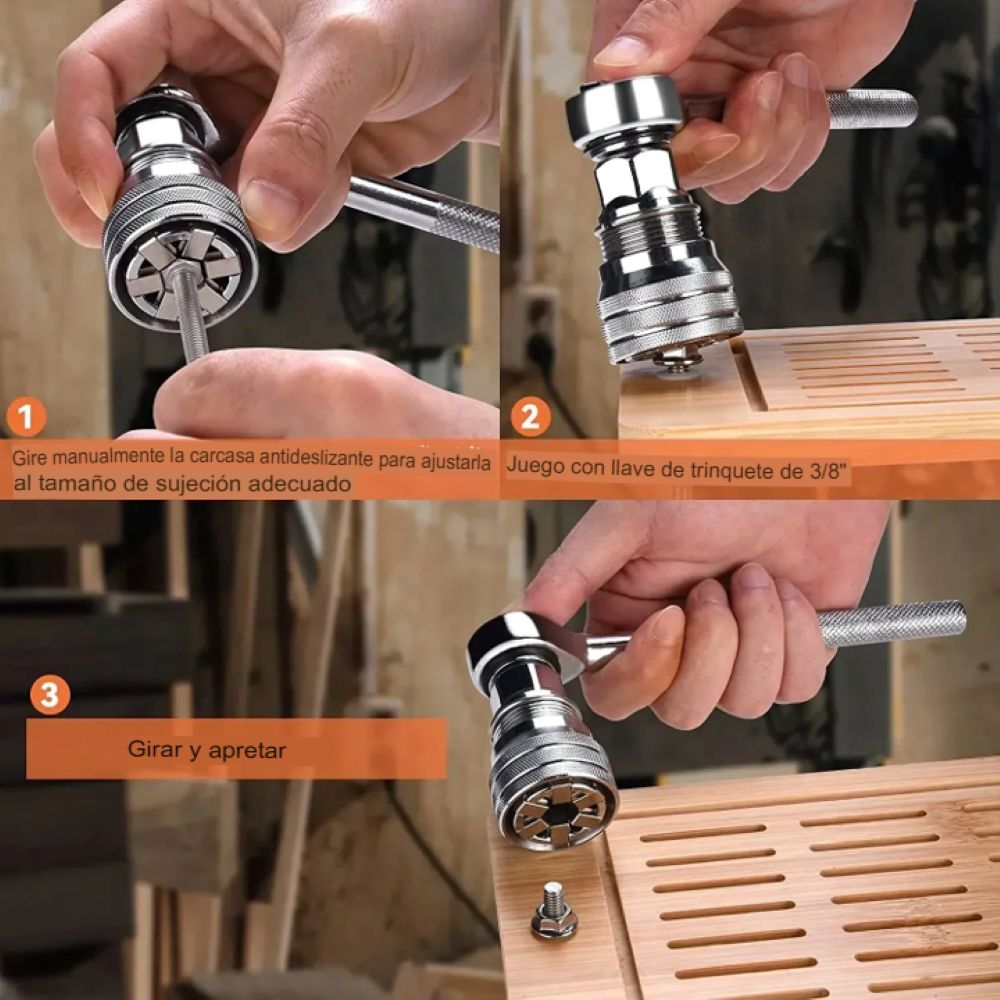 1

Gire manualmente la carcasa antideslizante para ajustarla al tamaño de sujeción adecuado

2

Juego con llave de trinquete de 3/8"

3

Girar y apretar